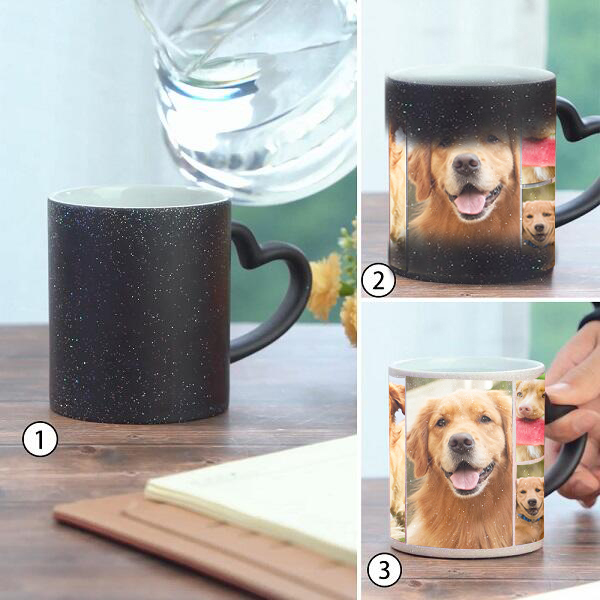 1

2

3